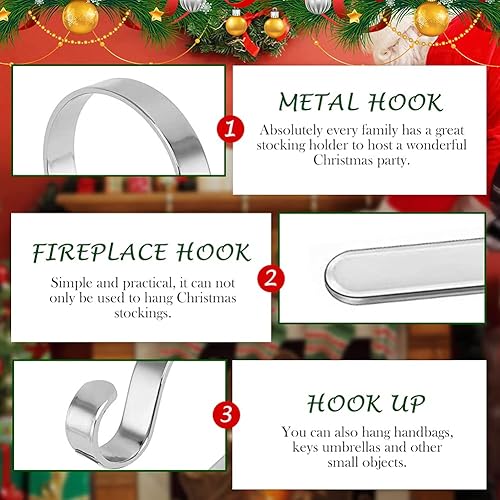 1

METAL HOOK

Absolutely every family has a great stocking holder to host a wonderful Christmas party.

FIREPLACE HOOK

Simple and practical, it can not only be used to hang Christmas stockings.

2

3

HOOK UP

You can also hang handbags, keys umbrellas and other small objects.