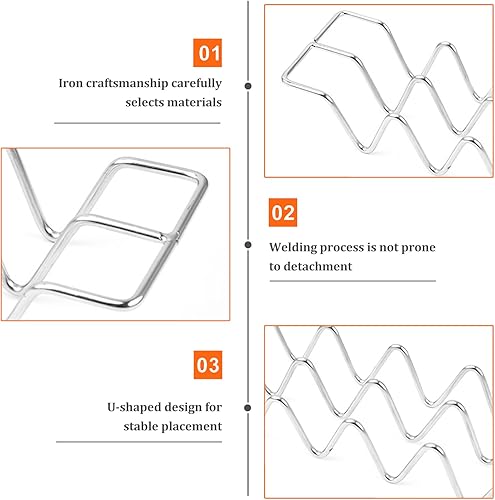 01

Iron craftsmanship carefully selects materials

02

Welding process is not prone to detachment

03

U-shaped design for stable placement