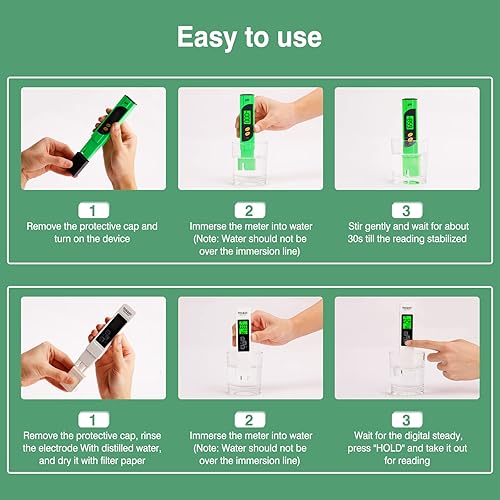 Easy to use

1
Remove the protective cap and turn on the device

2
Immerse the meter into water (Note: Water should not be over the immersion line)

3
Stir gently and wait for about 30s till the reading stabilized

1
Remove the protective cap, rinse the electrode With distilled water, and dry it with filter paper

2
Immerse the meter into water (Note: Water should not be over the immersion line)

3
Wait for the digital steady, press "HOLD" and take it out for reading