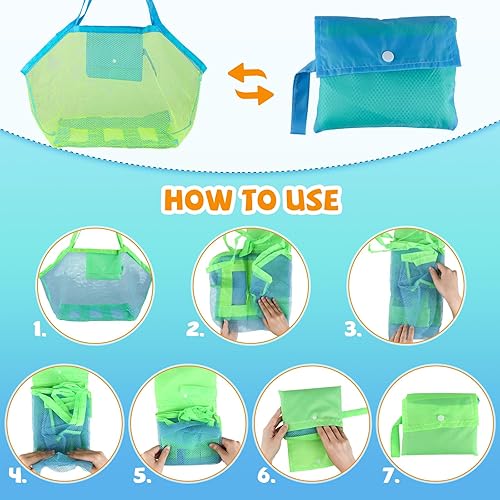 HOW TO USE

1.

2.

3.

4.

5.

6.

7.