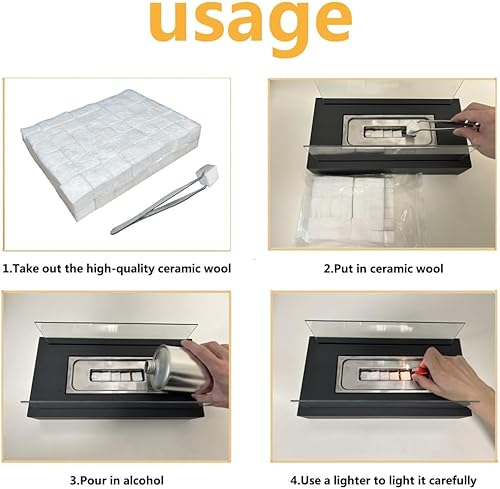 usage

1.Take out the high-quality ceramic wool

2.Put in ceramic wool

3.Pour in alcohol

4.Use a lighter to light it carefully