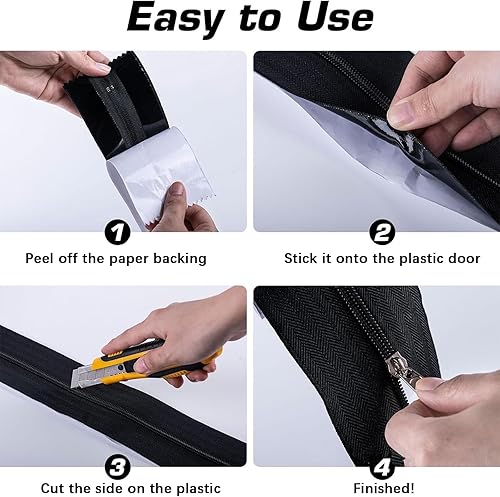 Easy to Use

1
Peel off the paper backing

2
Stick it onto the plastic door

3
Cut the side on the plastic

4
Finished!