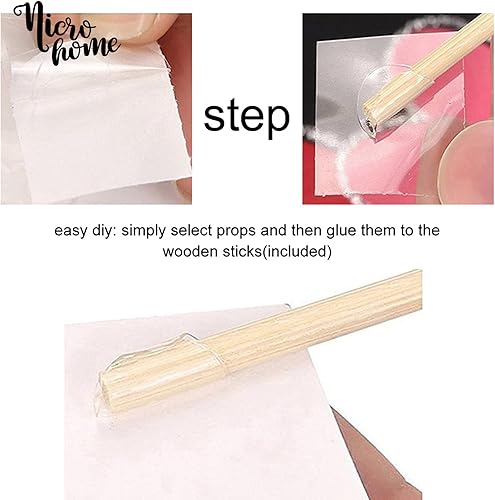 Nicro home

step

easy diy: simply select props and then glue them to the wooden sticks(included)