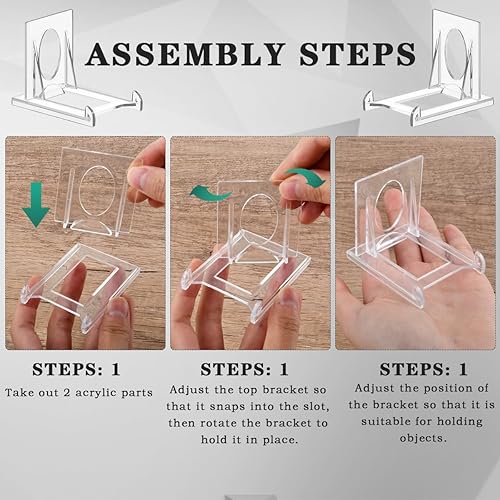 ASSEMBLY STEPS

STEPS: 1

Take out 2 acrylic parts

STEPS: 1

Adjust the top bracket so that it snaps into the slot, then rotate the bracket to hold it in place.

STEPS: 1

Adjust the position of the bracket so that it is suitable for holding objects.