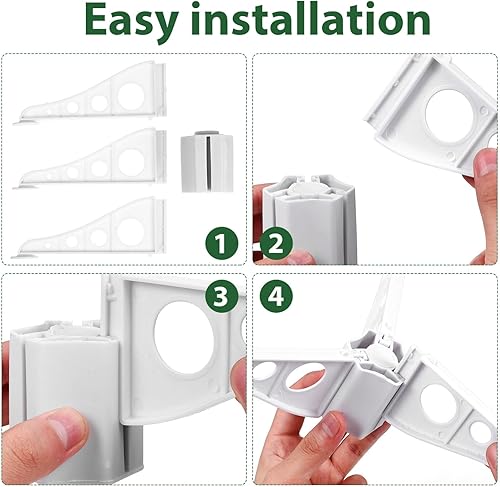 Easy installation

1

2

3

4