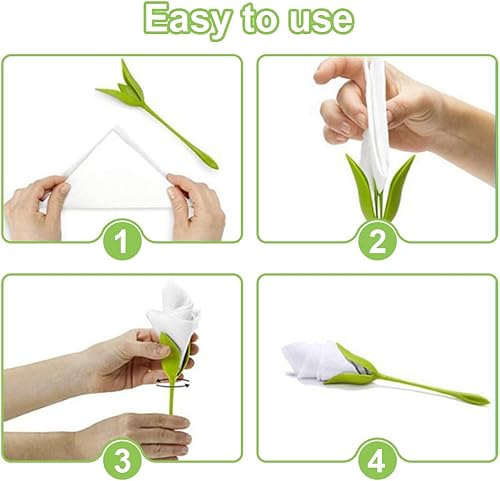 Easy to use

1

2

3

4