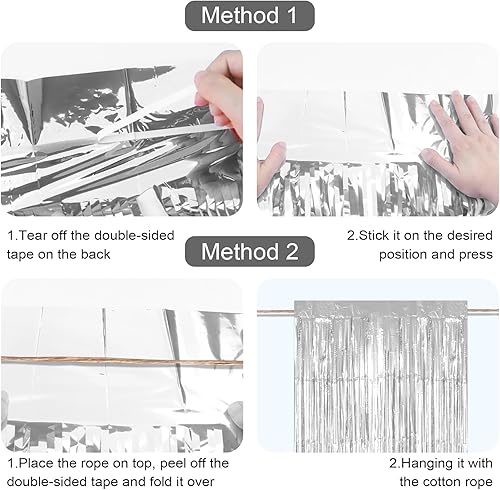 Method 1

1.Tear off the double-sided tape on the back

2.Stick it on the desired position and press

Method 2

1.Place the rope on top, peel off the double-sided tape and fold it over

2.Hanging it with the cotton rope