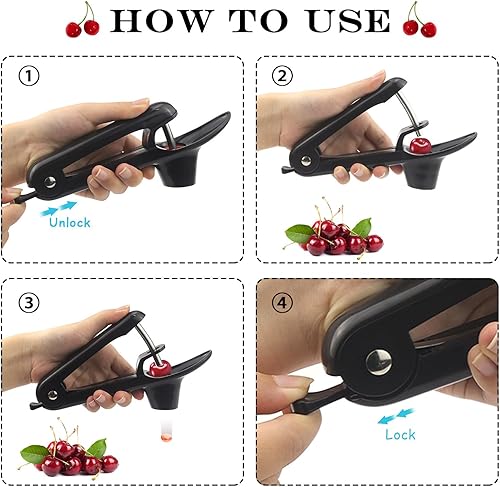 HOW TO USE

①

Unlock

②

③

④

Lock