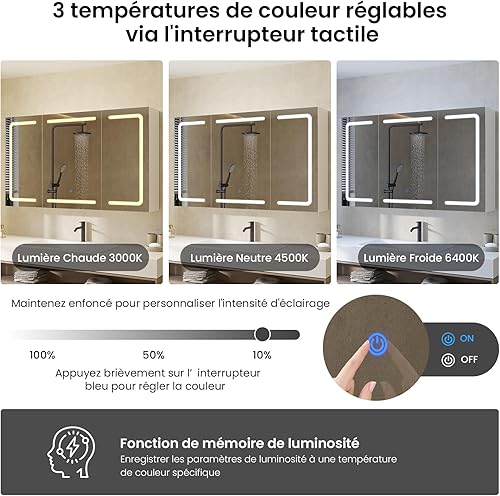 3 températures de couleur réglables via l'interrupteur tactile

Lumière Chaude 3000K

Lumière Neutre 4500K

Lumière Froide 6400K

Maintenez enfoncé pour personnaliser l'intensité d'éclairage

100%

50%

10%

Appuyez brièvement sur l' interrupteur bleu pour régler la couleur

ON

OFF

Fonction de mémoire de luminosité

Enregistrer les paramètres de luminosité à une température de couleur spécifique