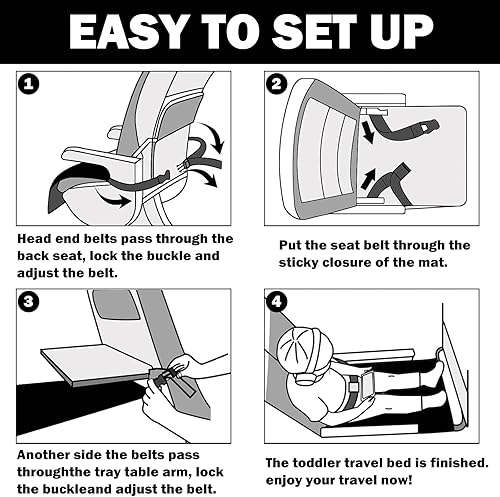 EASY TO SET UP

1

Head end belts pass through the back seat, lock the buckle and adjust the belt.

2

Put the seat belt through the sticky closure of the mat.

3

Another side the belts pass throughthe tray table arm, lock the buckleand adjust the belt.

4

The toddler travel bed is finished. enjoy your travel now!