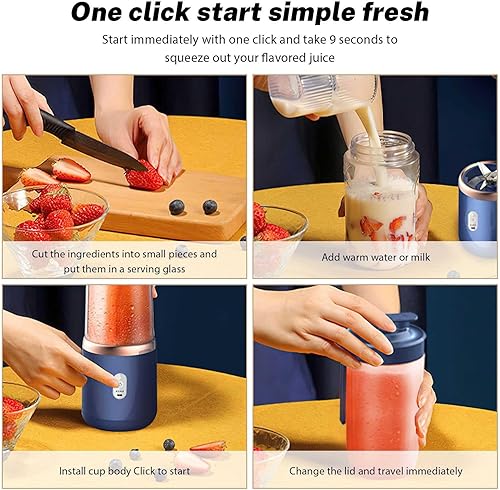 One click start simple fresh

Start immediately with one click and take 9 seconds to squeeze out your flavored juice

Cut the ingredients into small pieces and put them in a serving glass

Add warm water or milk

Install cup body Click to start

Change the lid and travel immediately