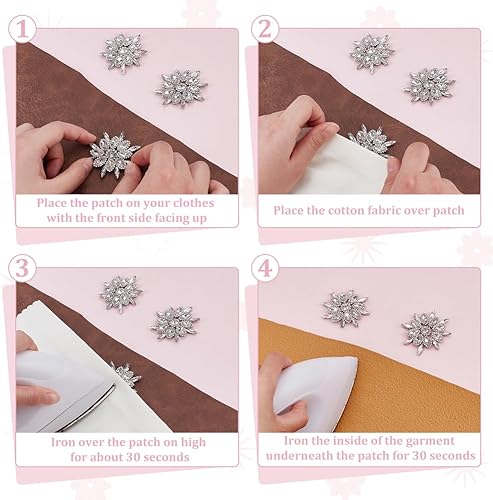 1

Place the patch on your clothes with the front side facing up

2

Place the cotton fabric over patch

3

Iron over the patch on high for about 30 seconds

4

Iron the inside of the garment underneath the patch for 30 seconds