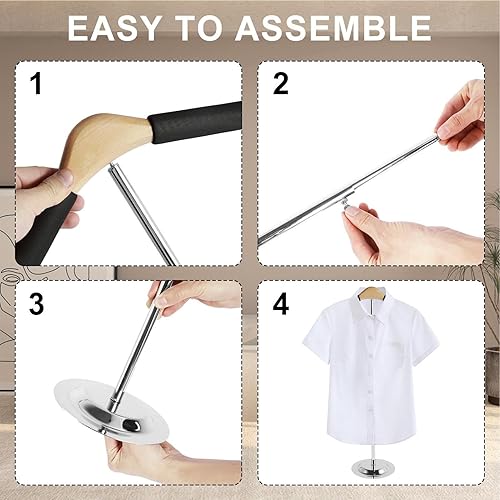 EASY TO ASSEMBLE

1

2

3

4