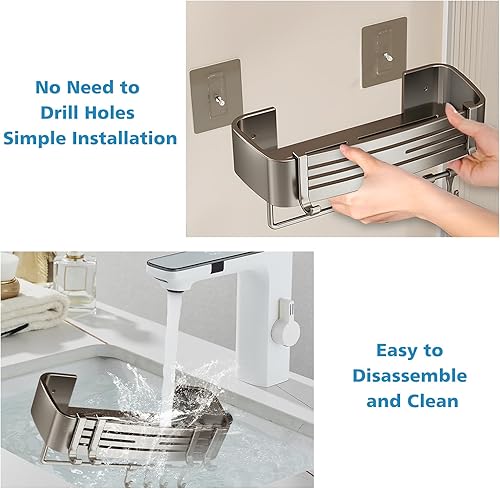 No Need to Drill Holes Simple Installation

Easy to Disassemble and Clean