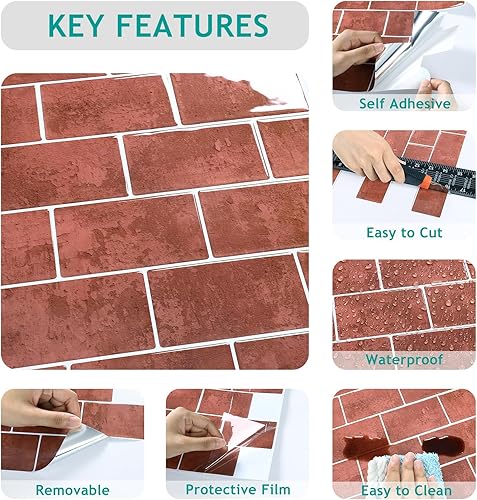 KEY FEATURES

Self Adhesive

Easy to Cut

Waterproof

Removable

Protective Film

Easy to Clean