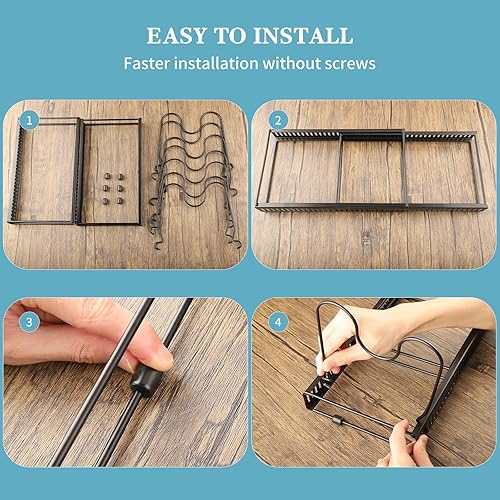 EASY TO INSTALL
Faster installation without screws

1

2

3

4