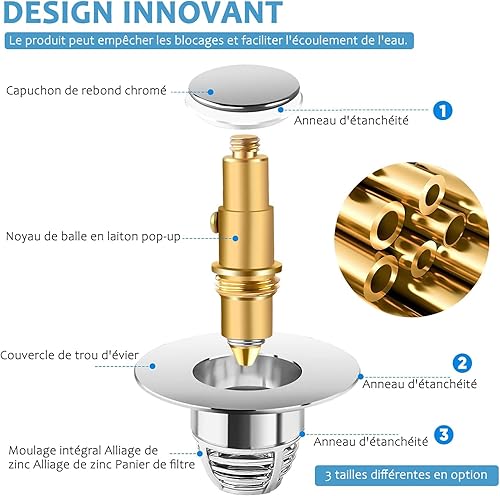 DESIGN INNOVANT

Le produit peut empêcher les blocages et faciliter l'écoulement de l'eau.

Capuchon de rebond chromé

1

Anneau d'étanchéité

Noyau de balle en laiton pop-up

Couvercle de trou d'évier

2

Anneau d'étanchéité

3

Anneau d'étanchéité

Moulage intégral Alliage de zinc Alliage de zinc Panier de filtre

3 tailles différentes en option