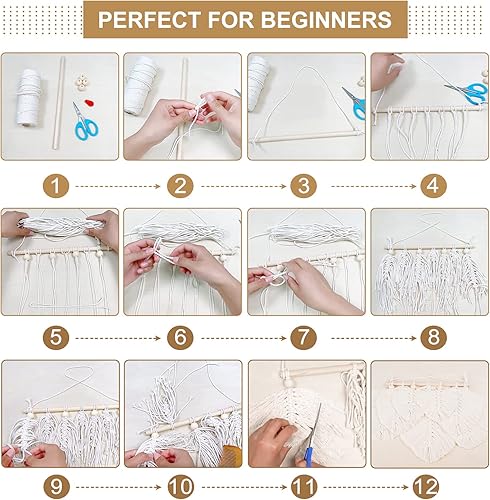 PERFECT FOR BEGINNERS

1
2
3
4

5
6
7
8

9
10
11
12