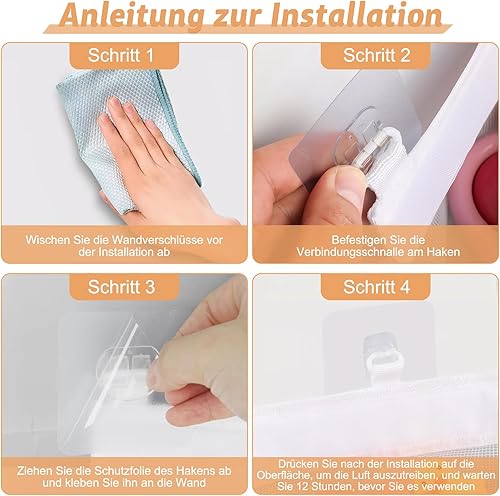 Anleitung zur Installation

Schritt 1

Wischen Sie die Wandverschlüsse vor der Installation ab

Schritt 2

Befestigen Sie die Verbindungsschnalle am Haken

Schritt 3

Ziehen Sie die Schutzfolie des Hakens ab und kleben Sie ihn an die Wand

Schritt 4

Drücken Sie nach der Installation auf die Oberfläche, um die Luft auszutreiben, und warten Sie 12 Stunden, bevor Sie es verwenden