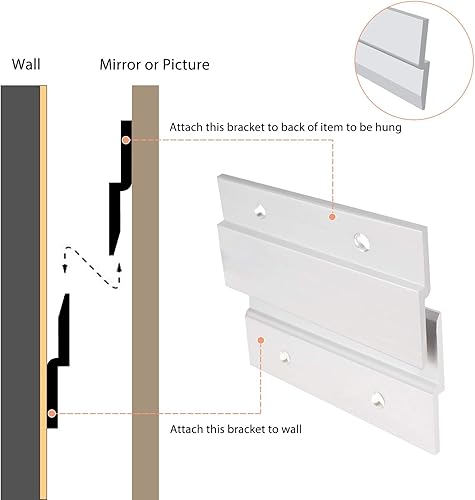 Wall

Mirror or Picture

Attach this bracket to back of item to be hung

Attach this bracket to wall