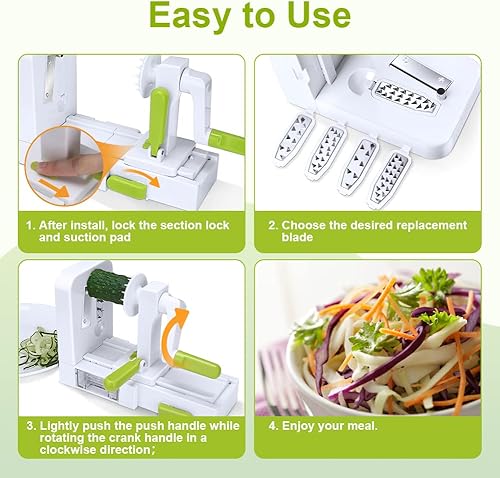 Easy to Use

1. After install, lock the section lock and suction pad

2. Choose the desired replacement blade

3. Lightly push the push handle while rotating the crank handle in a clockwise direction;

4. Enjoy your meal.