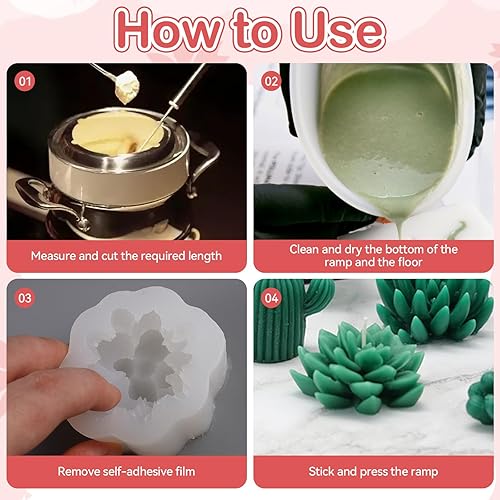 How to Use

01

Measure and cut the required length

02

Clean and dry the bottom of the ramp and the floor

03

Remove self-adhesive film

04

Stick and press the ramp