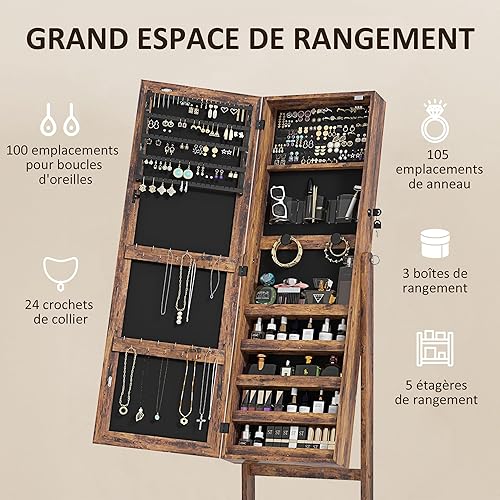 GRAND ESPACE DE RANGEMENT

100 emplacements pour boucles d'oreilles

24 crochets de collier

105 emplacements de anneau

3 boîtes de rangement

5 étagères de rangement