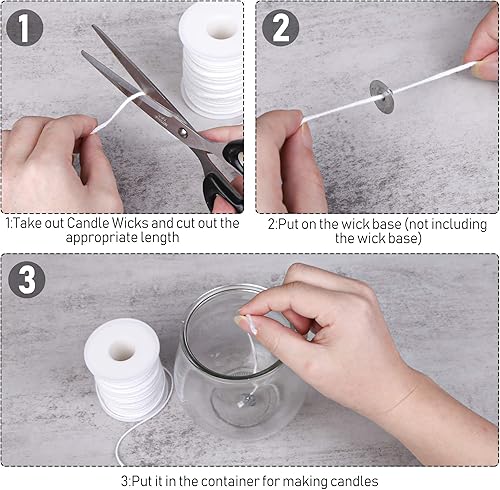 1

1:Take out Candle Wicks and cut out the appropriate length

2

2:Put on the wick base (not including the wick base)

3

3:Put it in the container for making candles