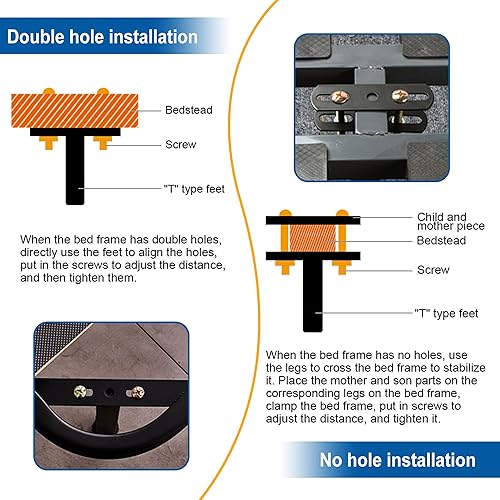 Double hole installation

Bedstead

Screw

"T" type feet

When the bed frame has double holes, directly use the feet to align the holes, put in the screws to adjust the distance, and then tighten them.

Child and mother piece

Bedstead

Screw

"T" type feet

When the bed frame has no holes, use the legs to cross the bed frame to stabilize it. Place the mother and son parts on the corresponding legs on the bed frame, clamp the bed frame, put in screws to adjust the distance, and tighten it.

No hole installation