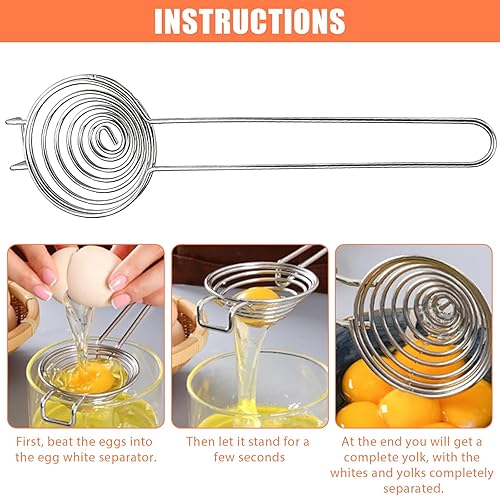 INSTRUCTIONS

First, beat the eggs into the egg white separator.

Then let it stand for a few seconds

At the end you will get a complete yolk, with the whites and yolks completely separated.