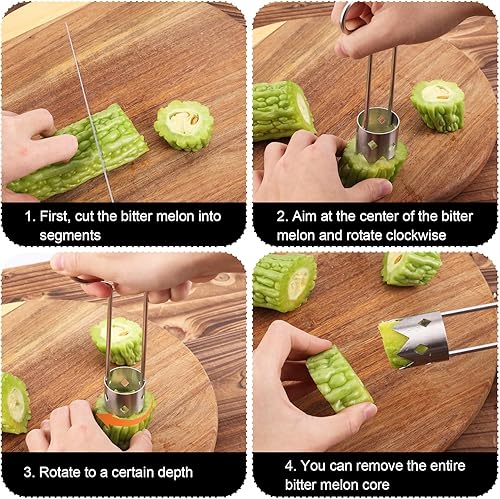 1. First, cut the bitter melon into segments

2. Aim at the center of the bitter melon and rotate clockwise

3. Rotate to a certain depth

4. You can remove the entire bitter melon core