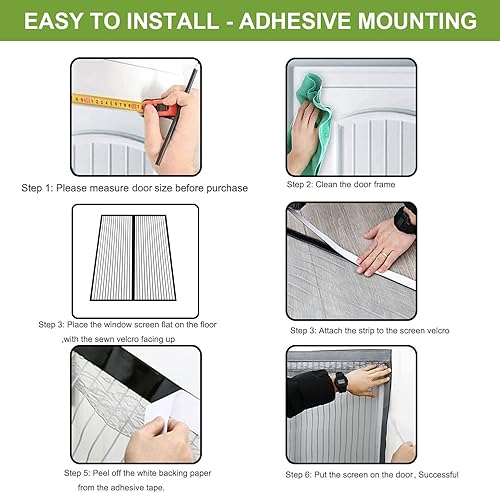 EASY TO INSTALL - ADHESIVE MOUNTING

Step 1: Please measure door size before purchase

Step 2: Clean the door frame

Step 3: Place the window screen flat on the floor ,with the sewn velcro facing up

Step 3: Attach the strip to the screen velcro

Step 5: Peel off the white backing paper from the adhesive tape.

Step 6: Put the screen on the door , Successful