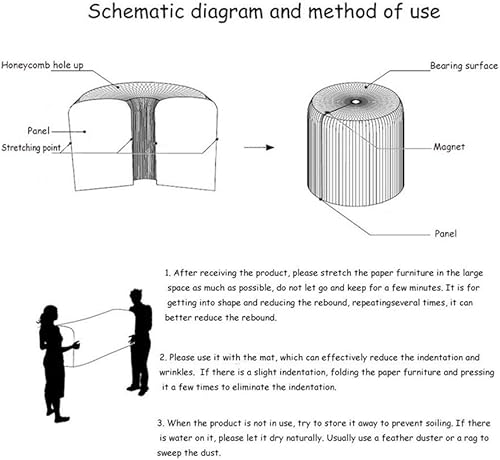 Schematic diagram and method of use

Honeycomb hole up

Panel

Stretching point

Bearing surface

Magnet

Panel

1. After receiving the product, please stretch the paper furniture in the large space as much as possible, do not let go and keep for a few minutes. It is for getting into shape and reducing the rebound, repeatingseveral times, it can better reduce the rebound.

2. Please use it with the mat, which can effectively reduce the indentation and wrinkles. If there is a slight indentation, folding the paper furniture and pressing it a few times to eliminate the indentation.

3. When the product is not in use, try to store it away to prevent soiling. If there is water on it, please let it dry naturally. Usually use a feather duster or a rag to sweep the dust.