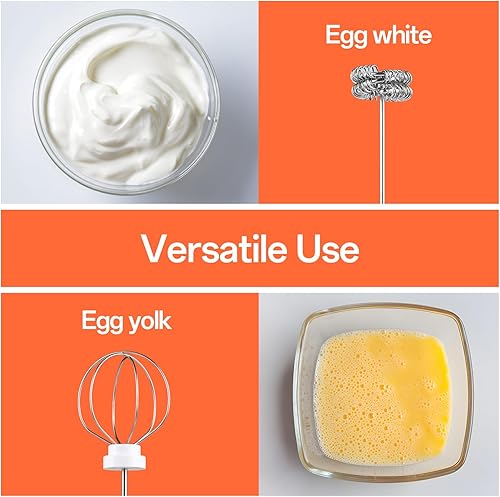 Egg white

Versatile Use

Egg yolk