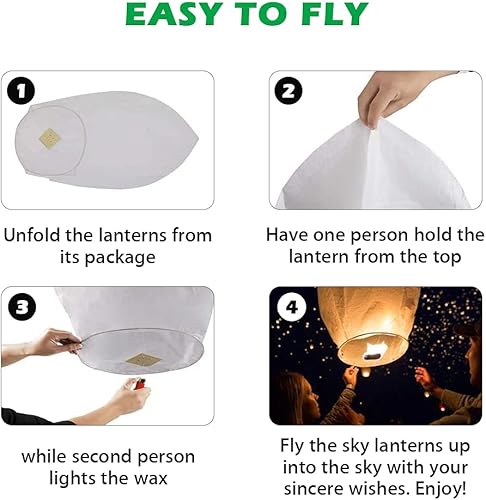 EASY TO FLY

1

Unfold the lanterns from its package

2

Have one person hold the lantern from the top

3

while second person lights the wax

4

Fly the sky lanterns up into the sky with your sincere wishes. Enjoy!