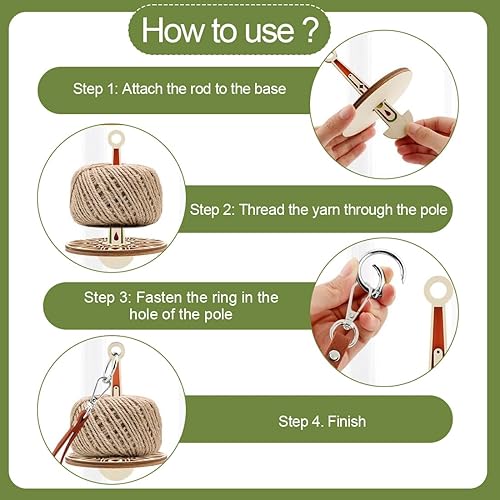 How to use ?

Step 1: Attach the rod to the base

Step 2: Thread the yarn through the pole

Step 3: Fasten the ring in the hole of the pole

Step 4. Finish