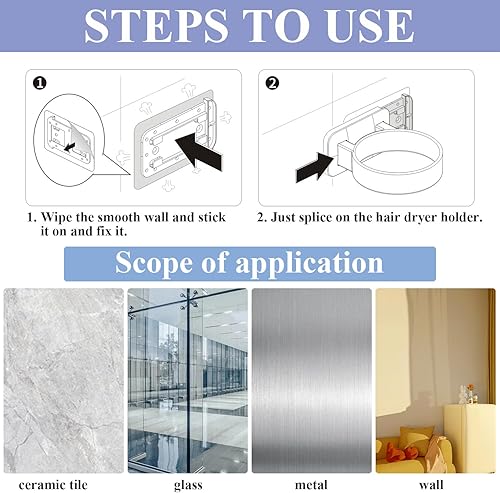 STEPS TO USE

1

2

1. Wipe the smooth wall and stick it on and fix it.

2. Just splice on the hair dryer holder.

Scope of application

ceramic tile

glass

metal

wall