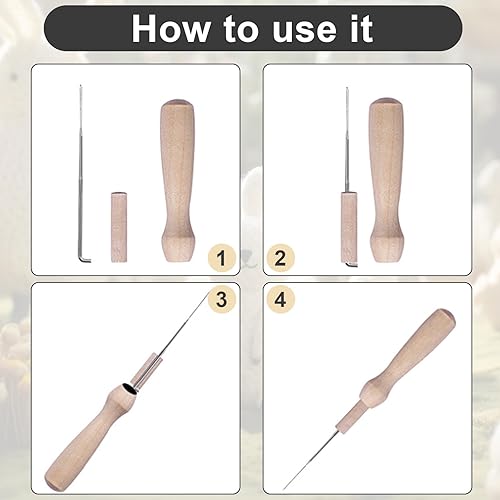 How to use it

1

2

3

4