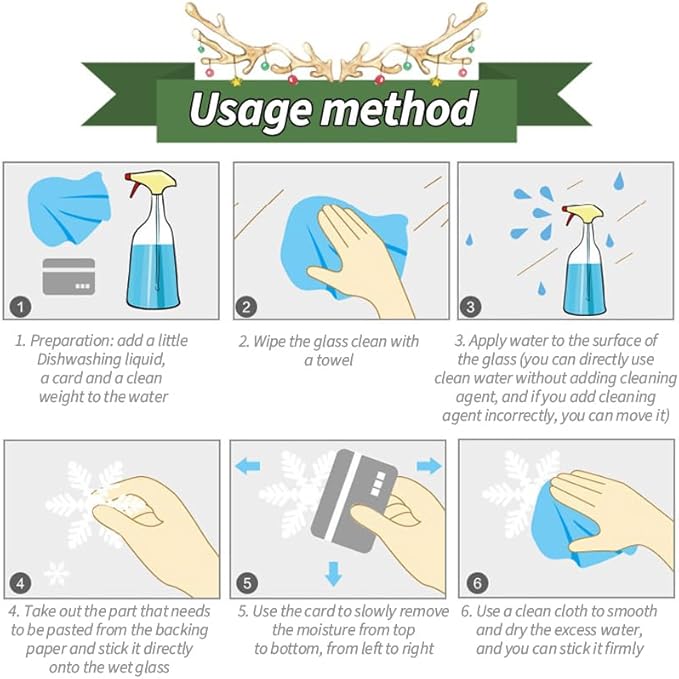 Usage method

1

1. Preparation: add a little Dishwashing liquid, a card and a clean weight to the water

2

2. Wipe the glass clean with a towel

3

3. Apply water to the surface of the glass (you can directly use clean water without adding cleaning agent, and if you add cleaning agent incorrectly, you can move it)

4

4. Take out the part that needs to be pasted from the backing paper and stick it directly onto the wet glass

5

5. Use the card to slowly remove the moisture from top to bottom, from left to right

6

6. Use a clean cloth to smooth and dry the excess water, and you can stick it firmly