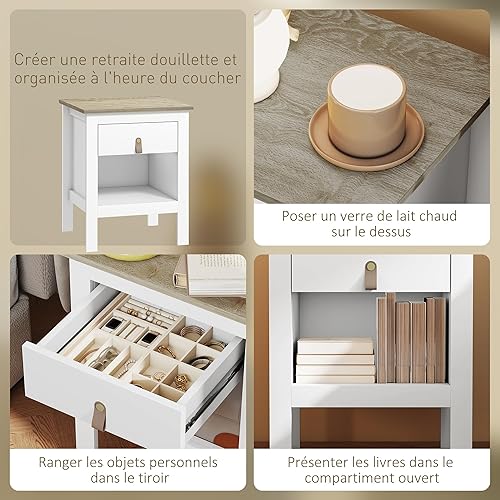 Créer une retraite douillette et organisée à l'heure du coucher

Poser un verre de lait chaud sur le dessus

Ranger les objets personnels dans le tiroir

Présenter les livres dans le compartiment ouvert