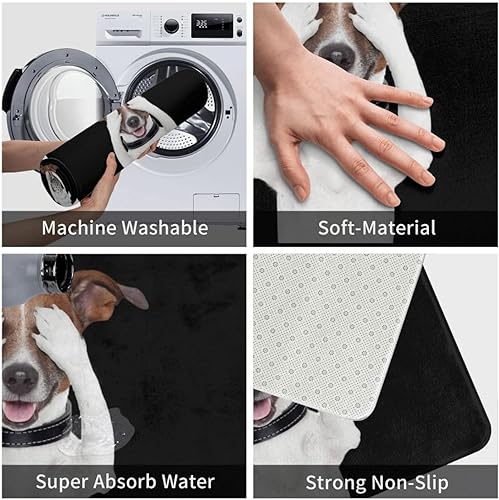 Machine Washable

Soft-Material

Super Absorb Water

Strong Non-Slip