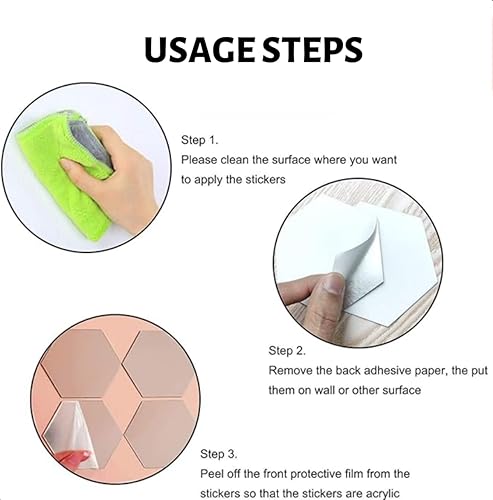 USAGE STEPS

Step 1.
Please clean the surface where you want to apply the stickers

Step 2.
Remove the back adhesive paper, the put them on wall or other surface

Step 3.
Peel off the front protective film from the stickers so that the stickers are acrylic