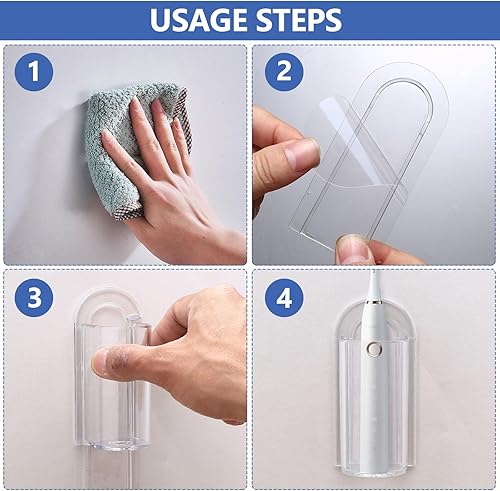 USAGE STEPS

1

2

3

4