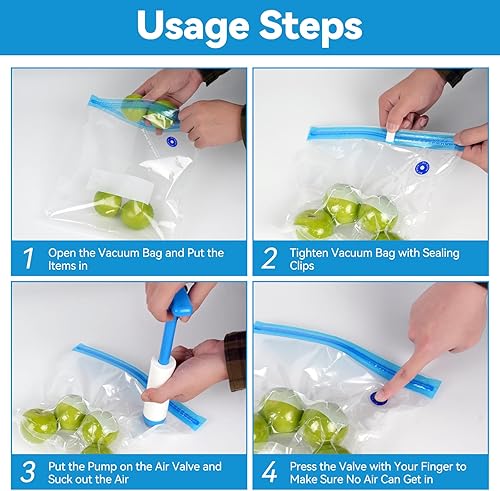 Usage Steps

1 Open the Vacuum Bag and Put the Items in

2 Tighten Vacuum Bag with Sealing Clips

3 Put the Pump on the Air Valve and Suck out the Air

4 Press the Valve with Your Finger to Make Sure No Air Can Get in