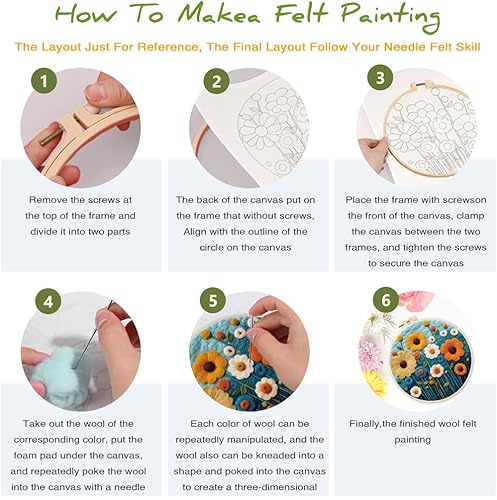 How To Makea Felt Painting

The Layout Just For Reference, The Final Layout Follow Your Needle Felt Skill

1

Remove the screws at the top of the frame and divide it into two parts

2

The back of the canvas put on the frame that without screws, Align with the outline of the circle on the canvas

3

Place the frame with screwson the front of the canvas, clamp the canvas between the two frames, and tighten the screws to secure the canvas

4

Take out the wool of the corresponding color, put the foam pad under the canvas, and repeatedly poke the wool into the canvas with a needle

5

Each color of wool can be repeatedly manipulated, and the wool also can be kneaded into a shape and poked into the canvas to create a three-dimensional

6

Finally,the finished wool felt painting