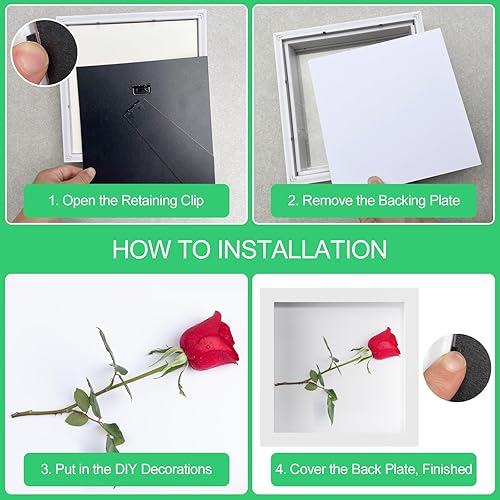 1. Open the Retaining Clip

2. Remove the Backing Plate

HOW TO INSTALLATION

3. Put in the DIY Decorations

4. Cover the Back Plate, Finished