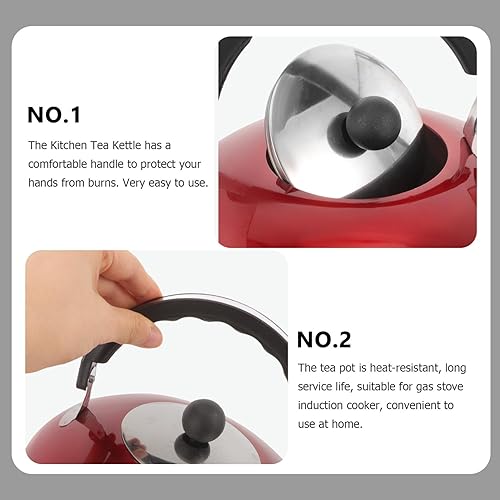 NO.1

The Kitchen Tea Kettle has a comfortable handle to protect your hands from burns. Very easy to use.

NO.2

The tea pot is heat-resistant, long service life, suitable for gas stove induction cooker, convenient to use at home.