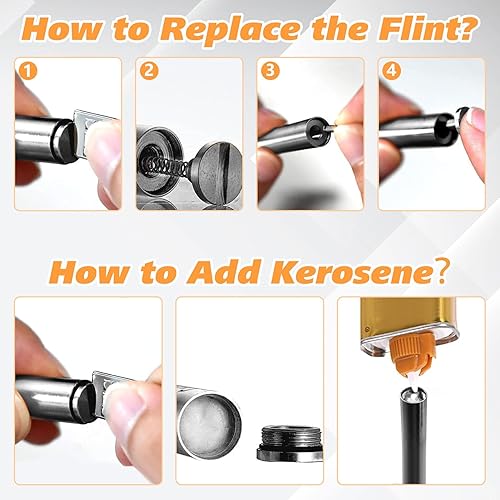 How to Replace the Flint?

1

2

3

4

How to Add Kerosene?