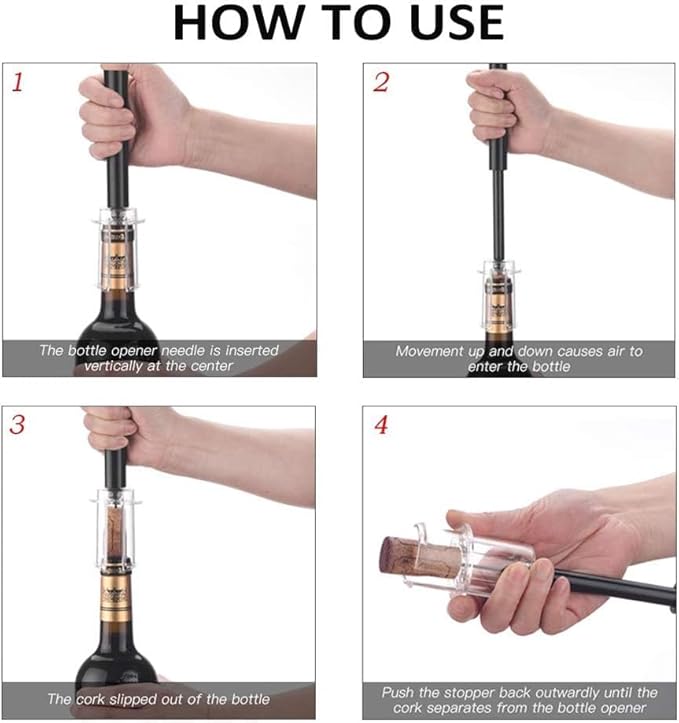 HOW TO USE

1

The bottle opener needle is inserted vertically at the center

2

Movement up and down causes air to enter the bottle

3

The cork slipped out of the bottle

4

Push the stopper back outwardly until the cork separates from the bottle opener