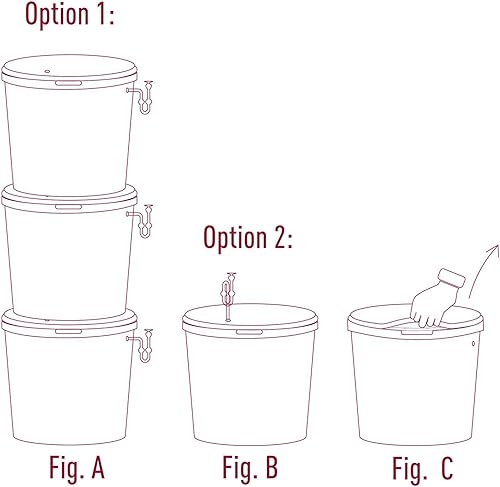 Option 1:

Option 2:

Fig. A

Fig. B

Fig. C